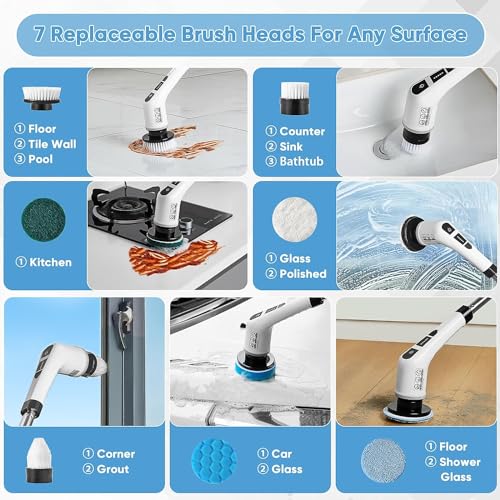 7 Replaceable Brush Heads For Any Surface

① Floor
② Tile Wall
③ Pool

① Counter
② Sink
③ Bathtub

① Kitchen

① Glass
② Polished

① Corner
② Grout

① Car
② Glass

① Floor
② Shower Glass