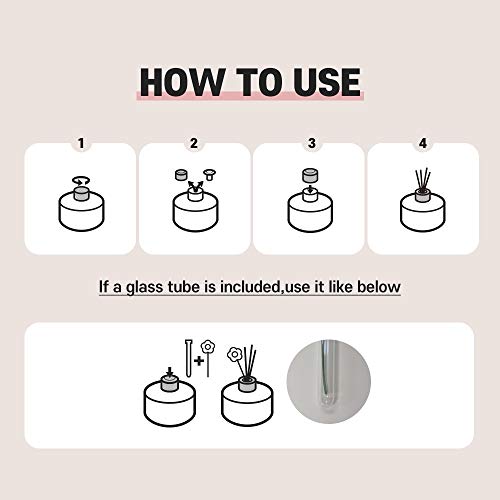 HOW TO USE

1

2

3

4

If a glass tube is included,use it like below

+