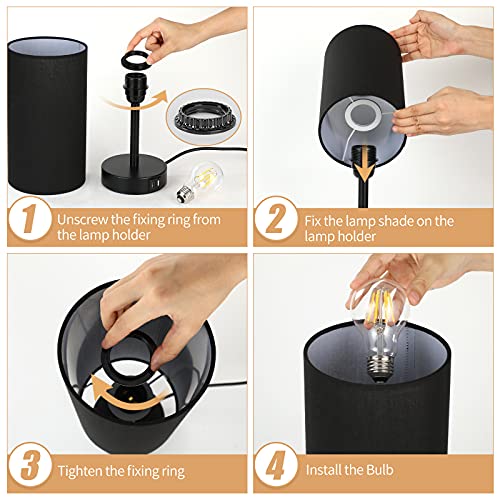 1 Unscrew the fixing ring from the lamp holder

2 Fix the lamp shade on the lamp holder

3 Tighten the fixing ring

4 Install the Bulb