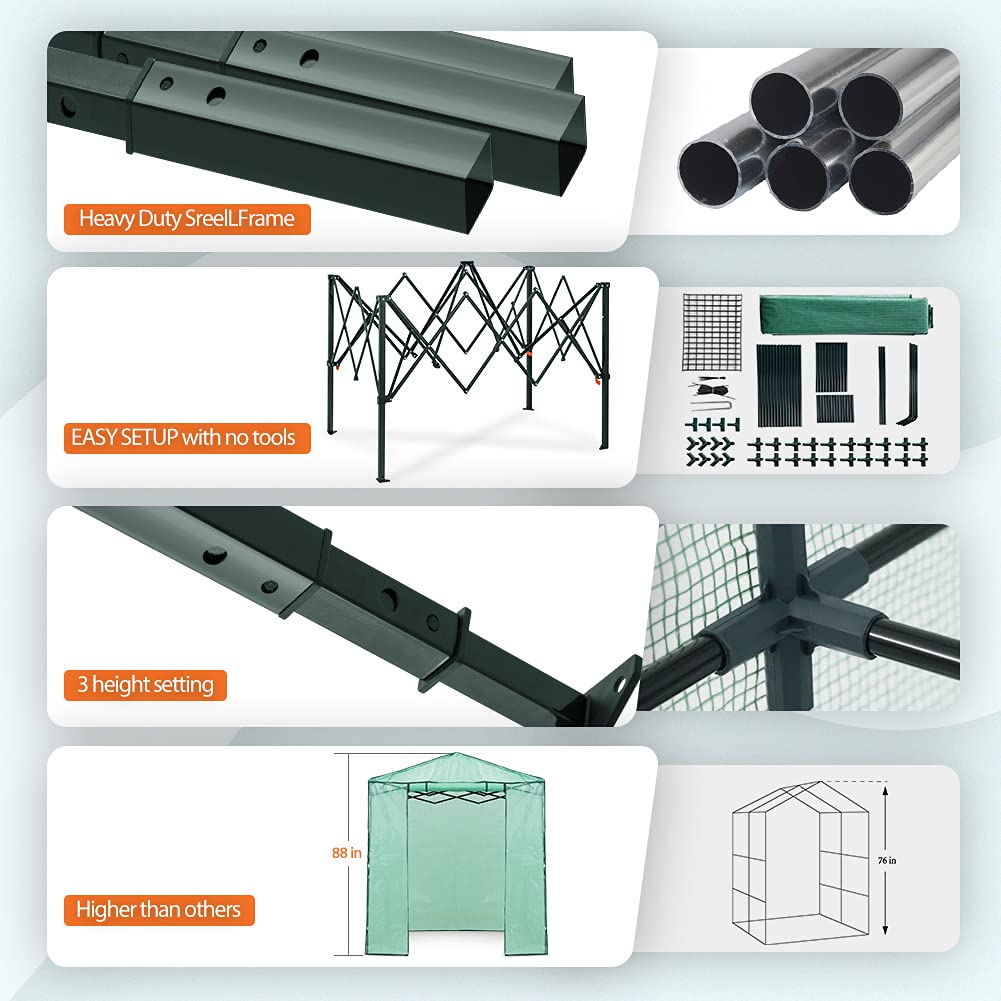 Heavy Duty SreelLFrame

EASY SETUP with no tools

3 height setting

88 in

Higher than others

76 in