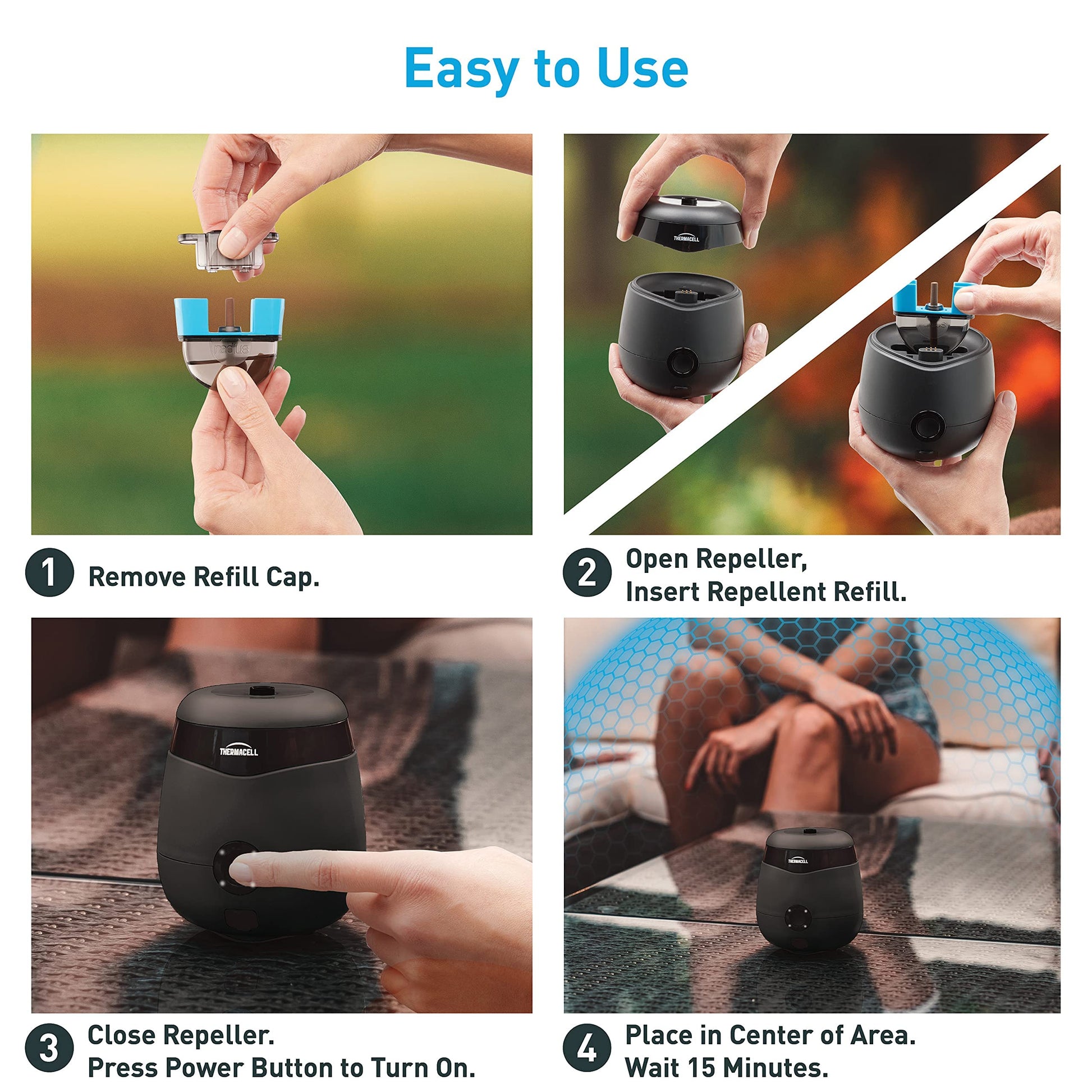 Easy to Use

radius

THERMACELL

1 Remove Refill Cap.

2 Open Repeller, Insert Repellent Refill.

THERMACELL

THERMACELL

3 Close Repeller. Press Power Button to Turn On.

4 Place in Center of Area. Wait 15 Minutes.