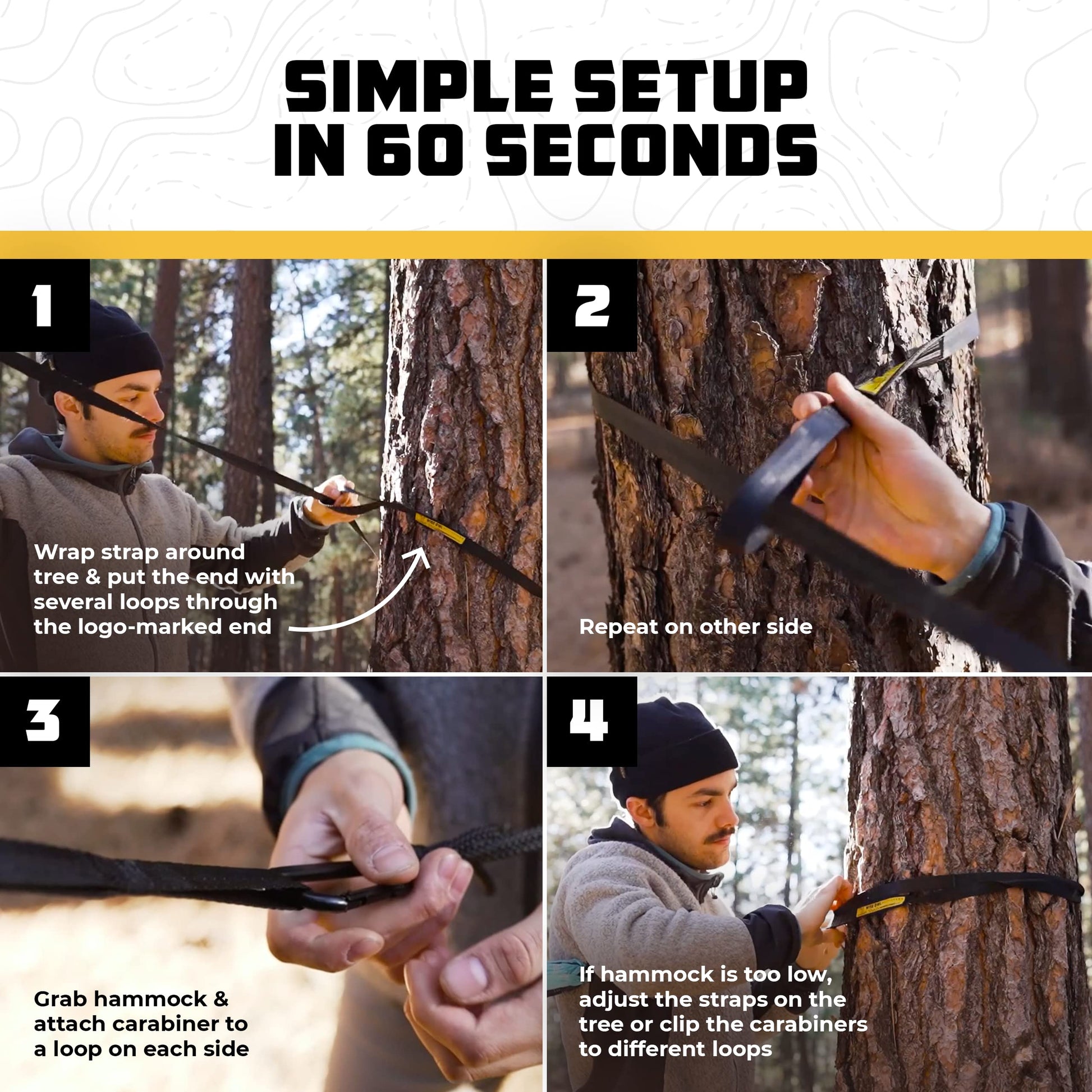 SIMPLE SETUP IN 60 SECONDS

1

Wrap strap around tree & put the end with several loops through the logo-marked end

2

Repeat on other side

3

Grab hammock & attach carabiner to a loop on each side

4

If hammock is too low, adjust the straps on the tree or clip the carabiners to different loops