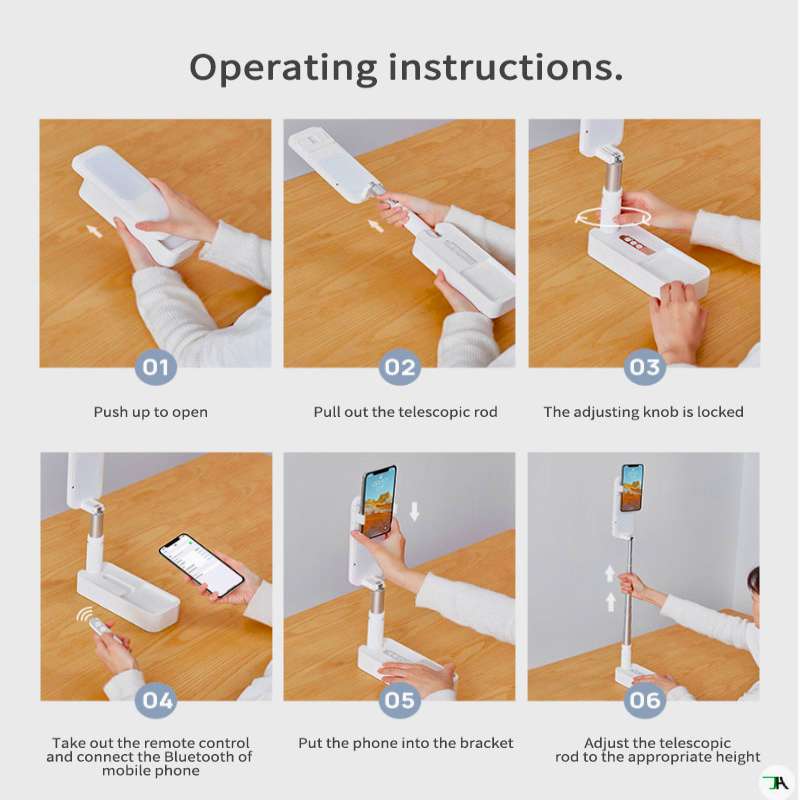 Operating instructions.

01

Push up to open

02

Pull out the telescopic rod

03

The adjusting knob is locked

04

Take out the remote control and connect the Bluetooth of mobile phone

05

Put the phone into the bracket

06

Adjust the telescopic rod to the appropriate height